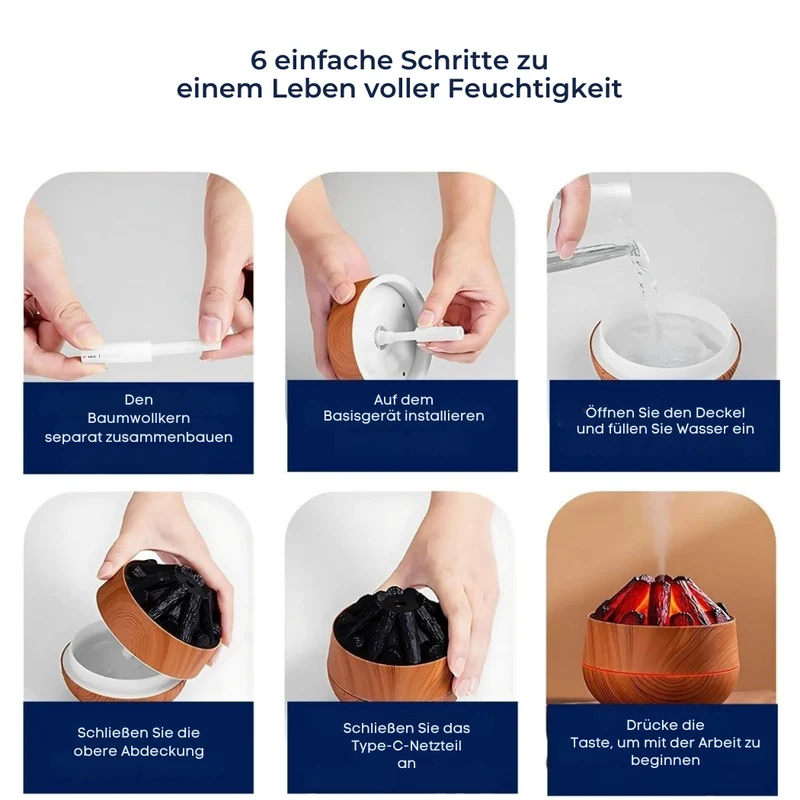 6 einfache Schritte zu
einem Leben voller Feuchtigkeit

Den
Baumwollkern
separat zusammenbauen

Auf dem
Basisgerät installieren

Öffnen Sie den Deckel
und füllen Sie Wasser ein

Schließen Sie die
obere Abdeckung

Schließen Sie das
Type-C-Netzteil
an

Drücke die
Taste, um mit der Arbeit zu
beginnen