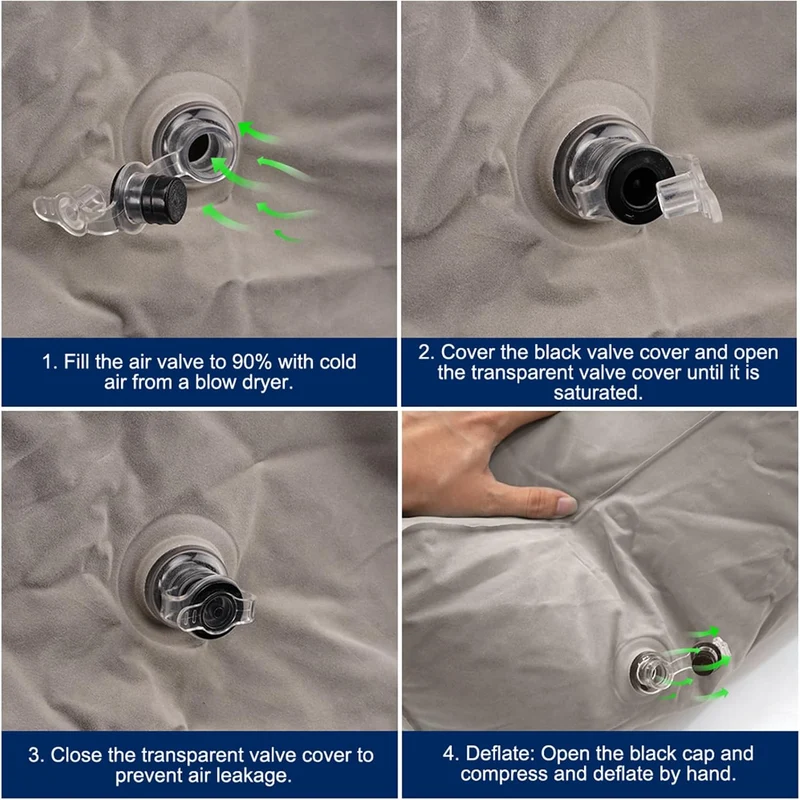 1. Fill the air valve to 90% with cold air from a blow dryer.

2. Cover the black valve cover and open the transparent valve cover until it is saturated.

3. Close the transparent valve cover to prevent air leakage.

4. Deflate: Open the black cap and compress and deflate by hand.